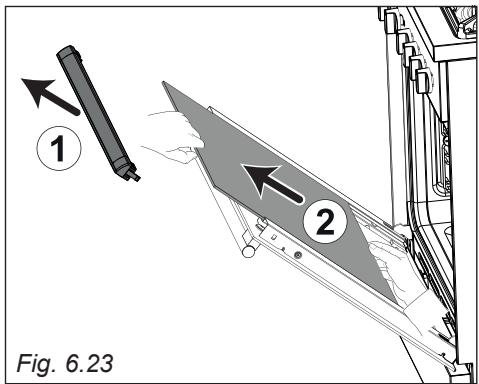 1

2

Fig. 6.23