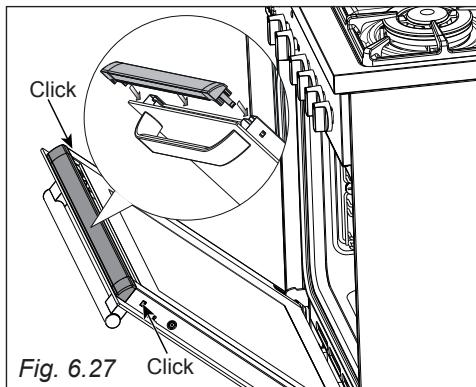 Click

Fig. 6.27

Click