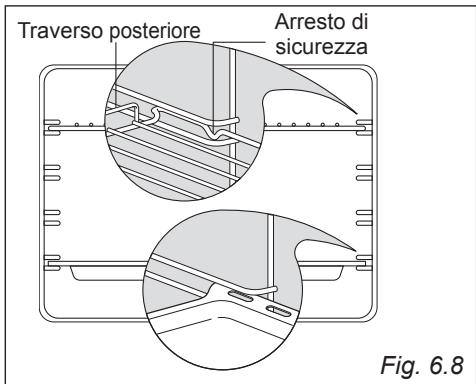 Traverso posteriore

Arresto di sicurezza

Fig. 6.8