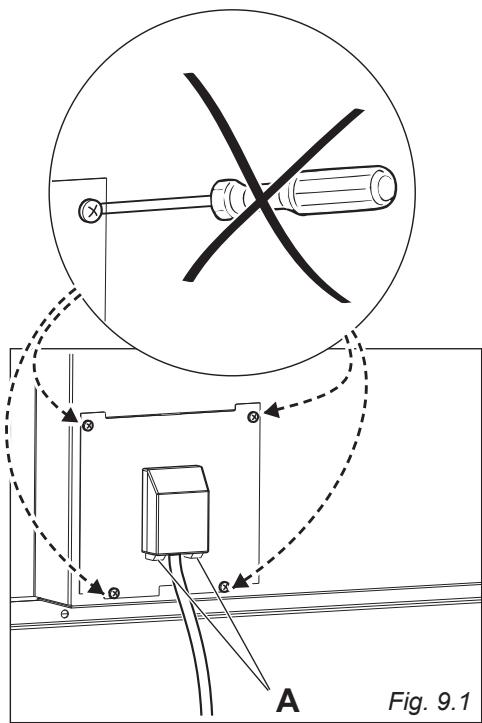 A

Fig. 9.1