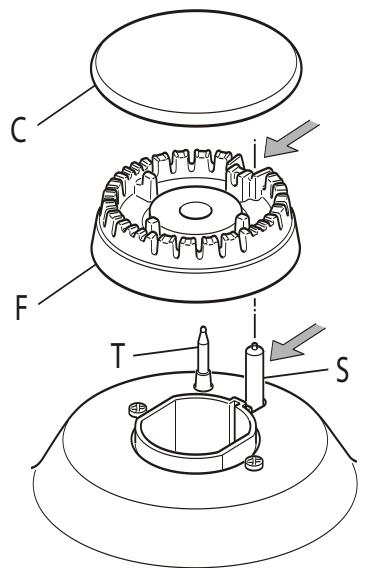 C

F

T

S