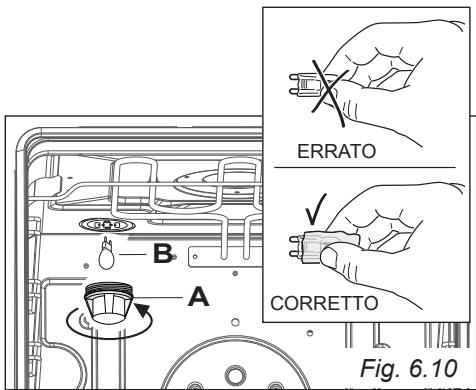 ERRATO

CORRETTO

B

A

Fig. 6.10