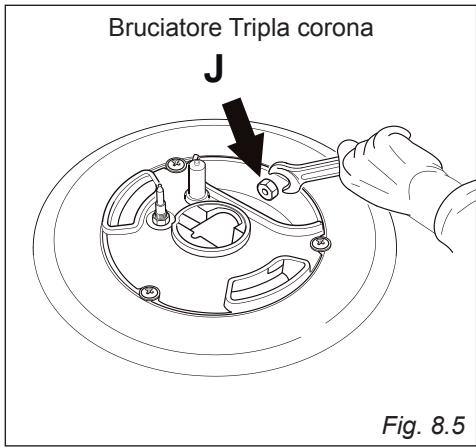 Bruciatore Tripla corona

J

Fig. 8.5