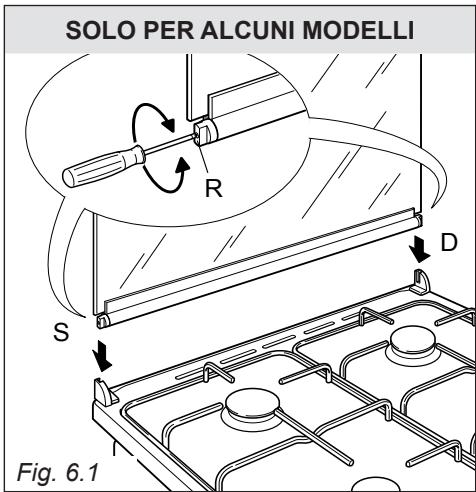 SOLO PER ALCUNI MODELLI

R

D

S

Fig. 6.1