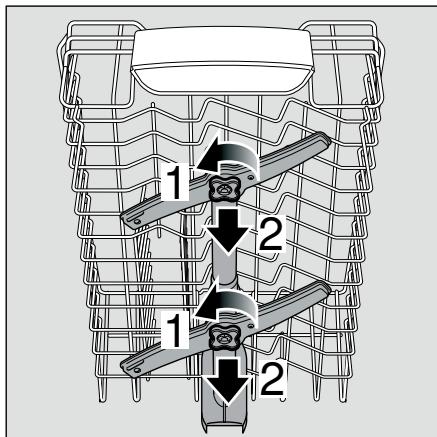 1
2
1
2