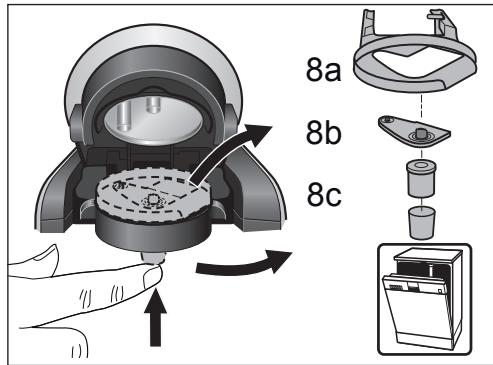 8a
8b
8c