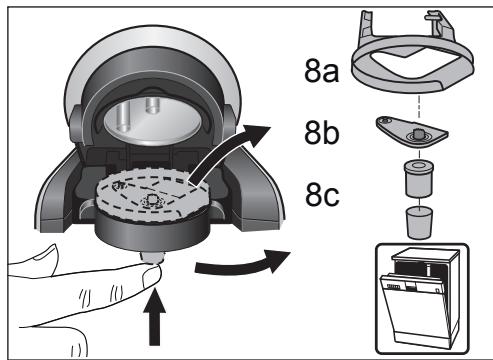 8a
8b
8c