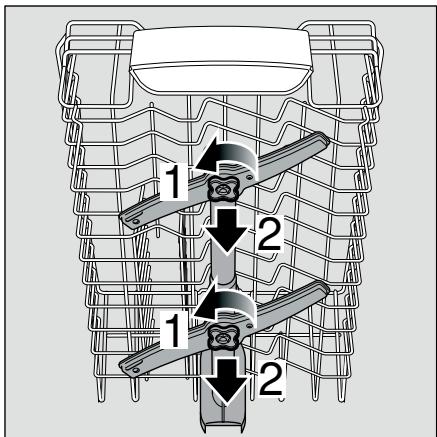 1
2
1
2