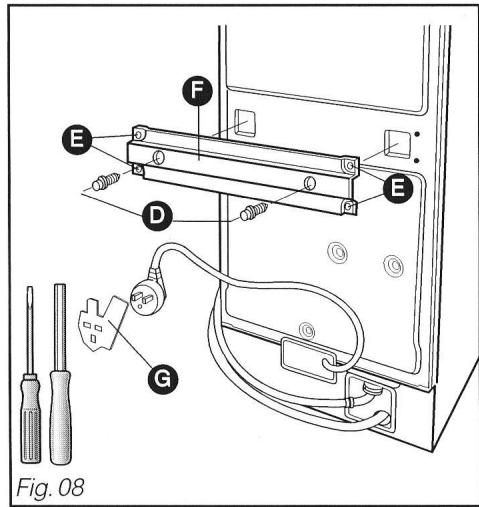 F
E
E
D
G
Fig. 08