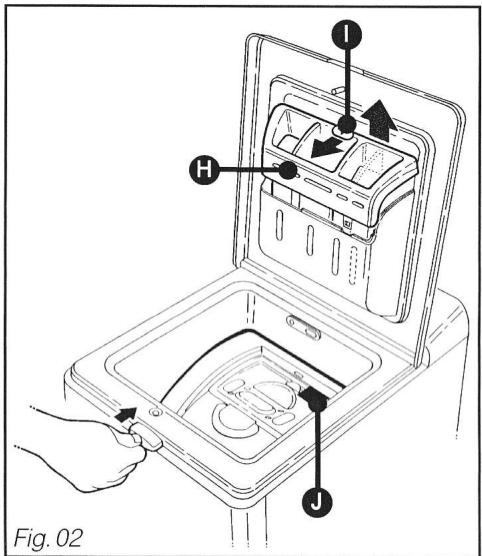 I
H
J
Fig. 02