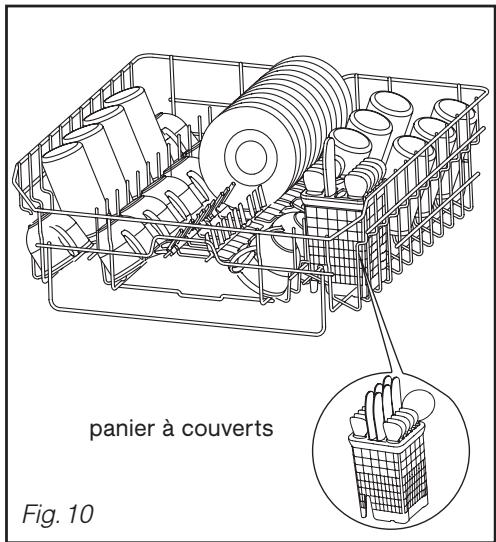 panier à couverts

Fig. 10