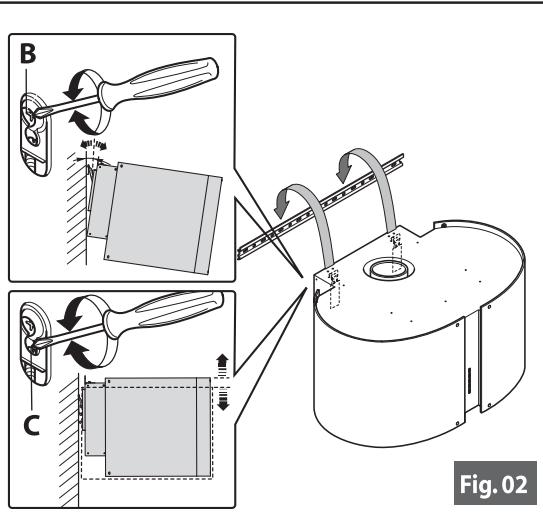 B

C

Fig. 02