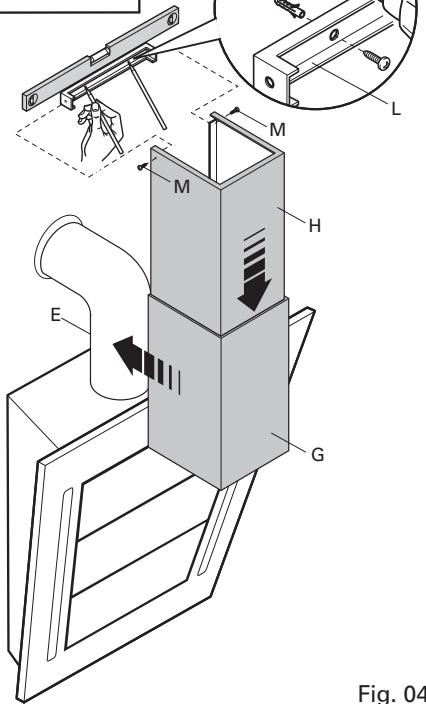 L

M

M

H

E

G

Fig. 04