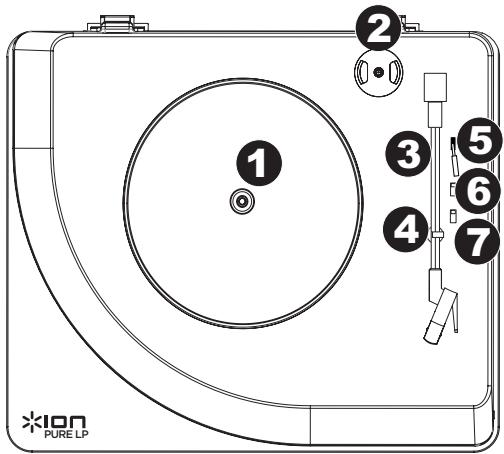 2
1
3
5
6
4
7
ION
PURE LP