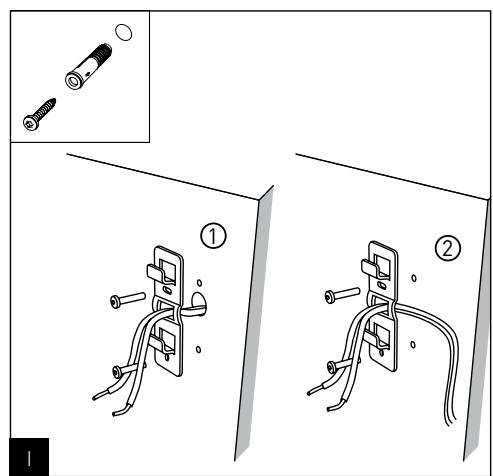 ①

②

I