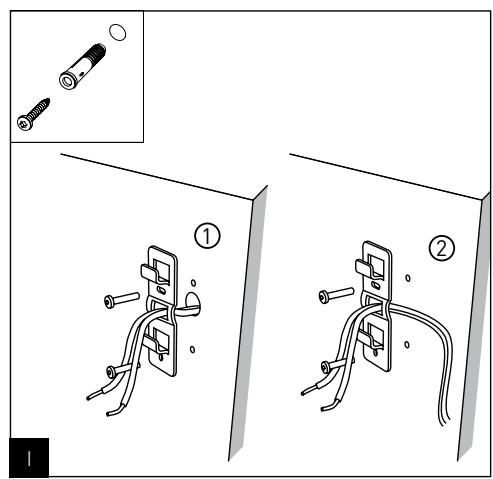 1

2

I