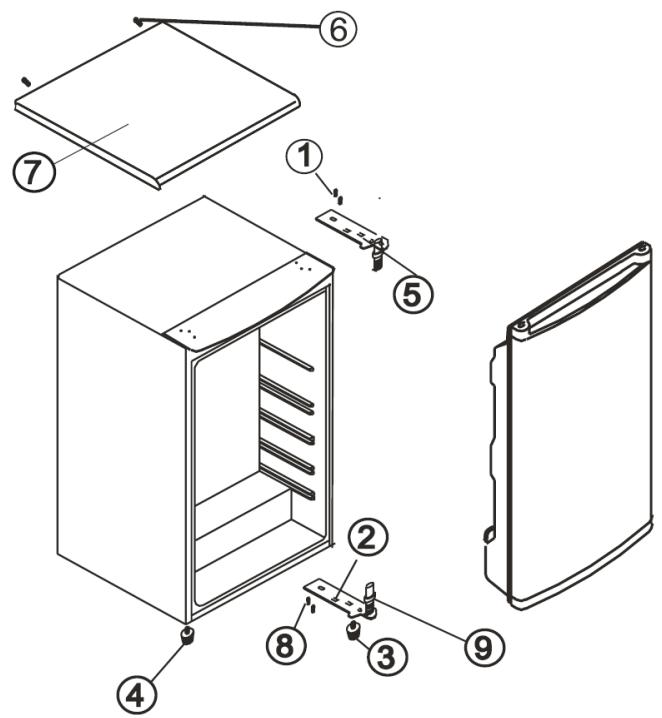 6
7
1
5
2
8
3
9
4