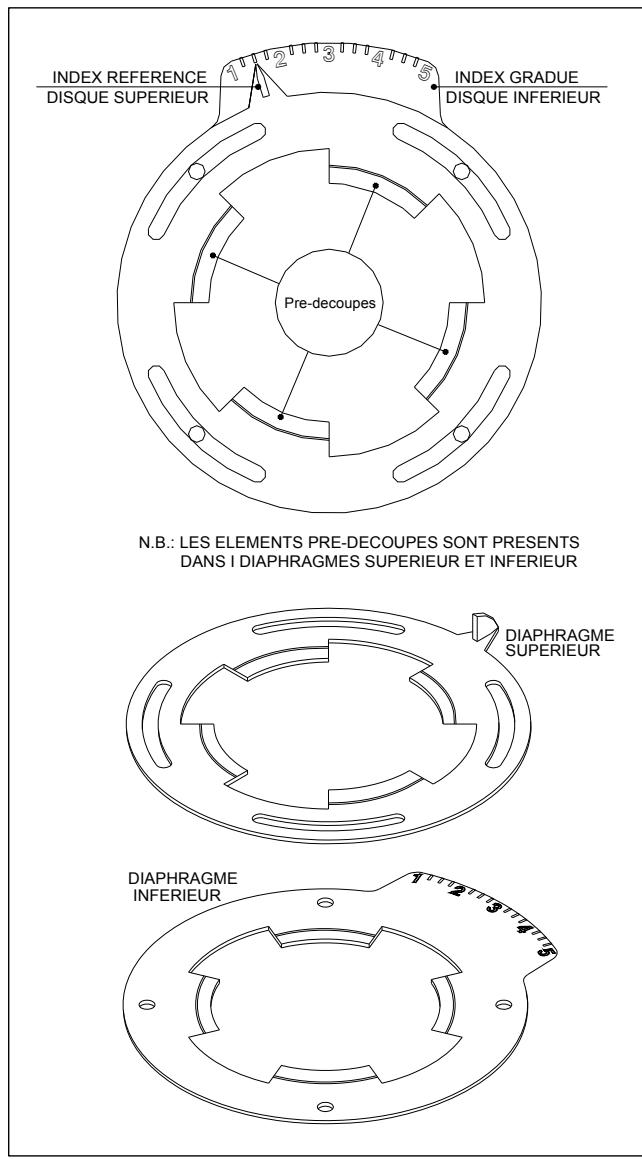 INDEX REFERENCE
DISQUE SUPERIEUR

1 2 3 4 5

INDEX GRADUE
DISQUE INFERIEUR

Pre-decoupes

N.B.: LES ELEMENTS PRE-DECOUPES SONT PRESENTS DANS I DIAPHRAGMES SUPERIEUR ET INFERIEUR

DIAPHRAGME
SUPERIEUR

DIAPHRAGME
INFERIEUR

1 2 3 4 5