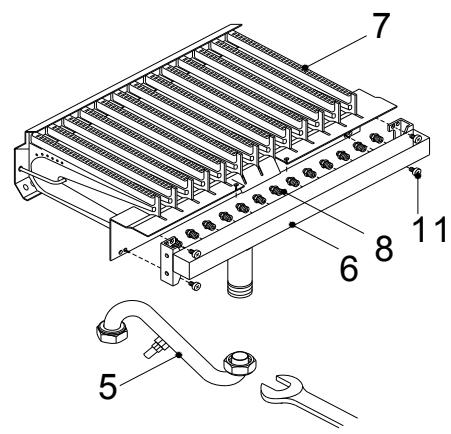 7
11
8
6
5