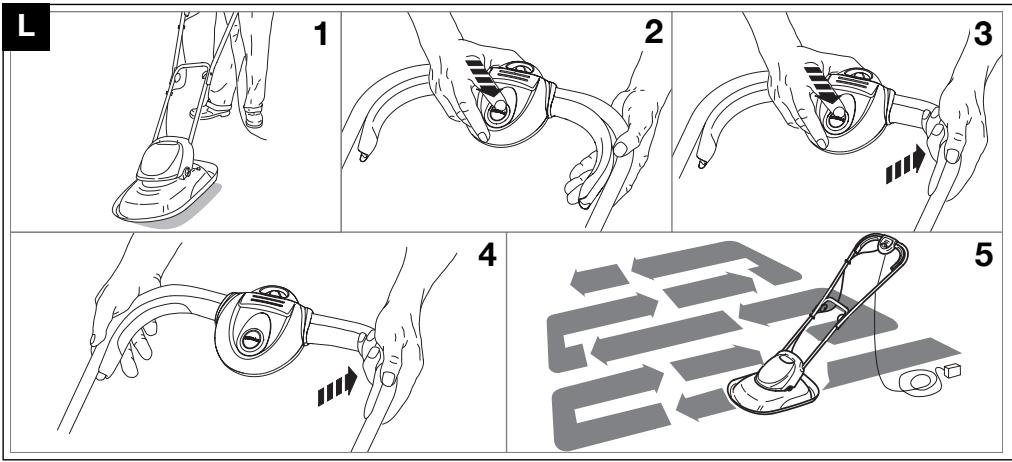 L

1

2

3

4

5