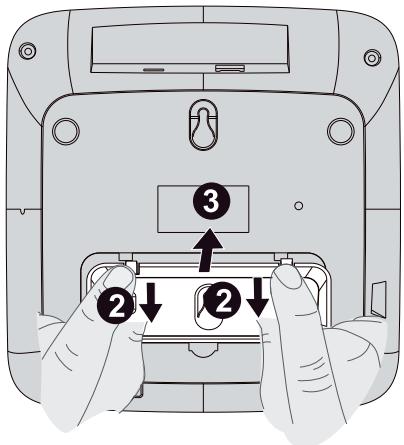 3
2
2