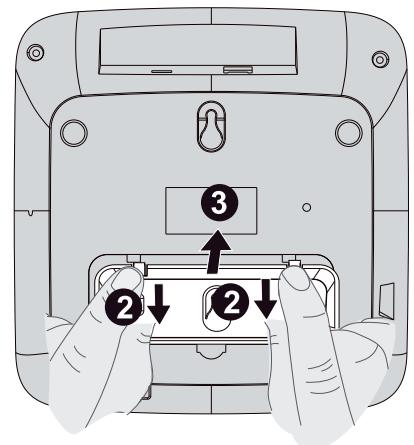 3
2
2