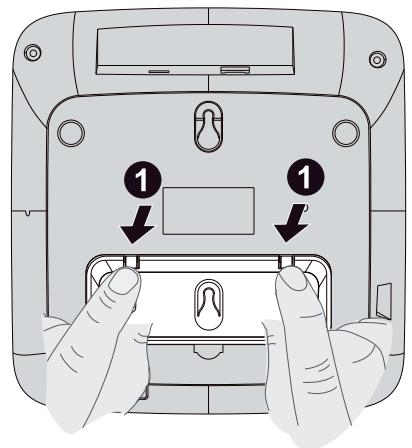 1
1