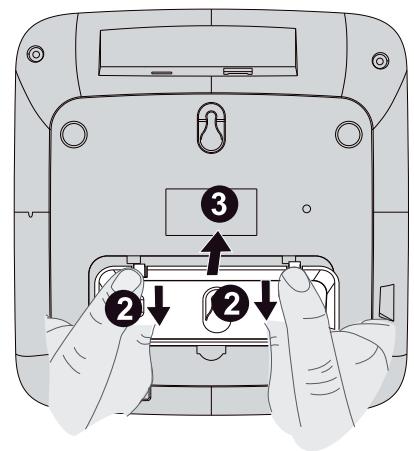 3

2

2