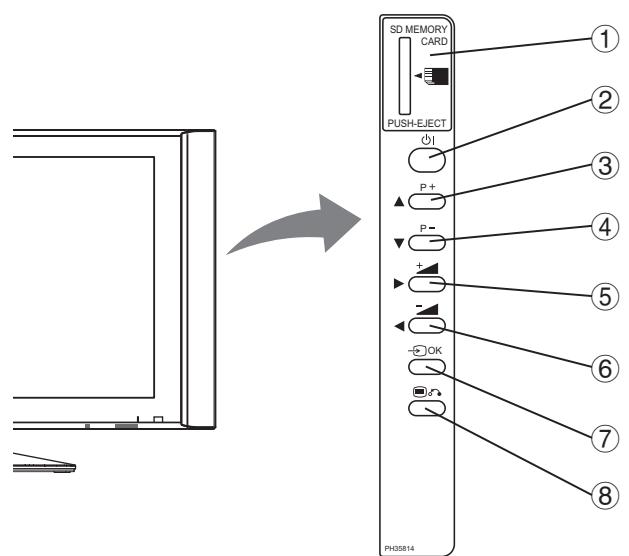 SD MEMORY CARD

PUSH-EJECT

P +

P −

+

−

OK

PH35814

①
②
③
④
⑤
⑥
⑦
⑧