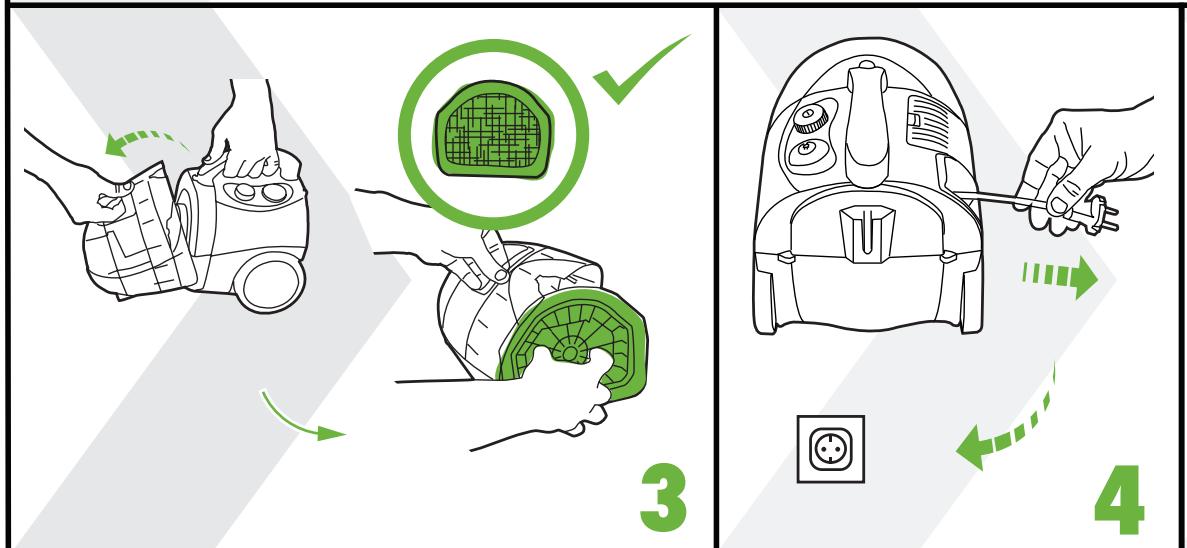 3

4