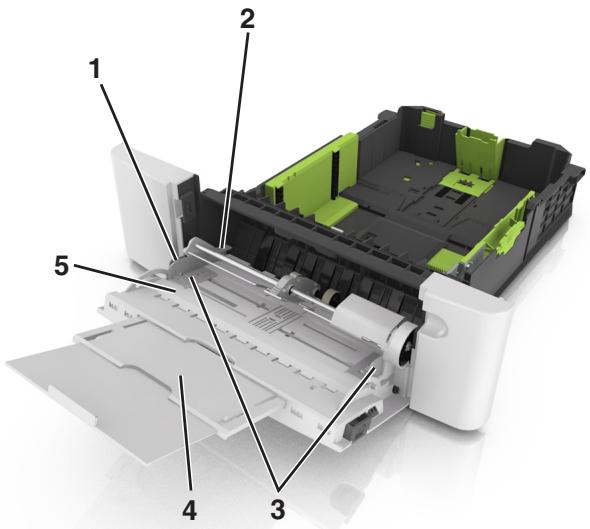 2
1
5
4
3