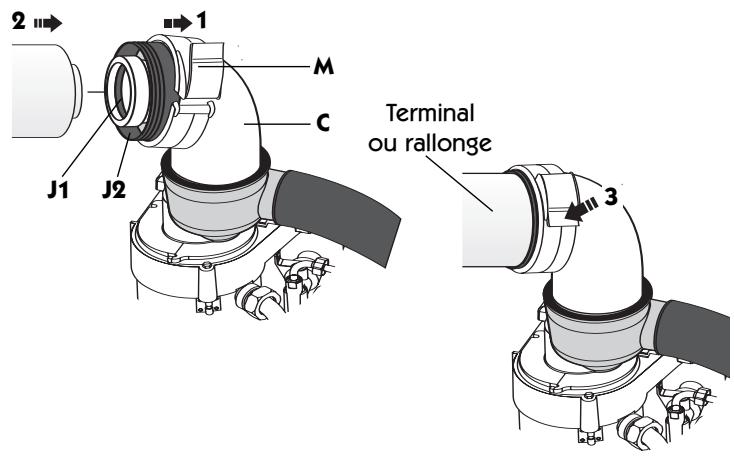 2

1

M

C

J1

J2

Terminal ou rallonge

3