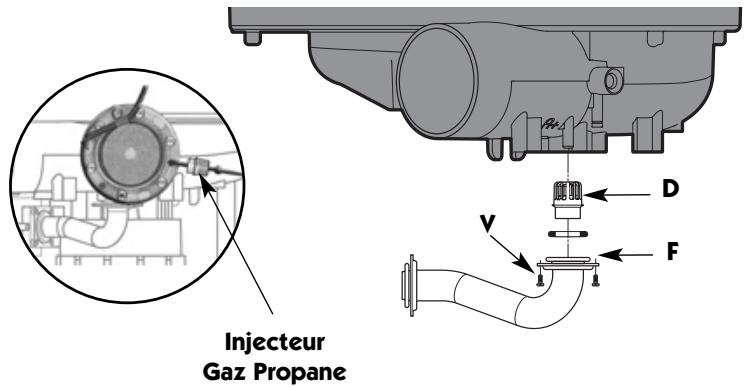 D

V

F

Injecteur
Gaz Propane