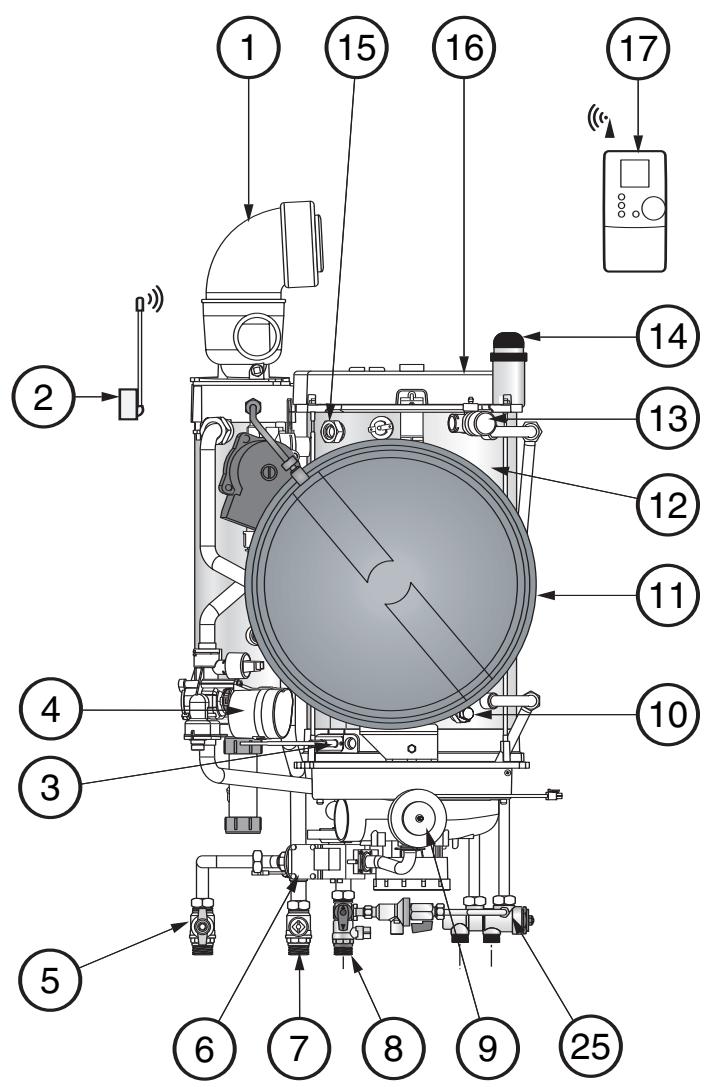 1
15
16
17
2
14
13
12
11
4
10
3
5
6
7
8
9
25