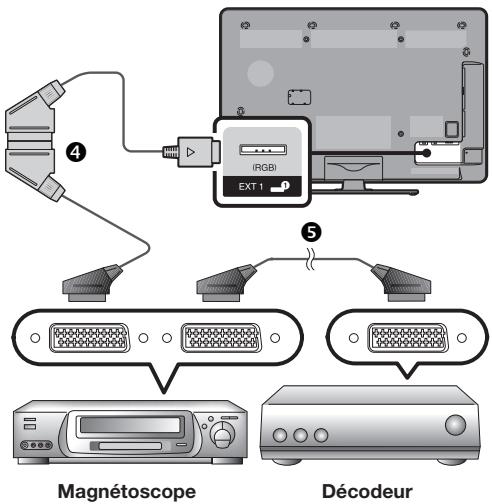 4

(RGB)

EXT 1 1

5

Magnétoscope

Décodeur