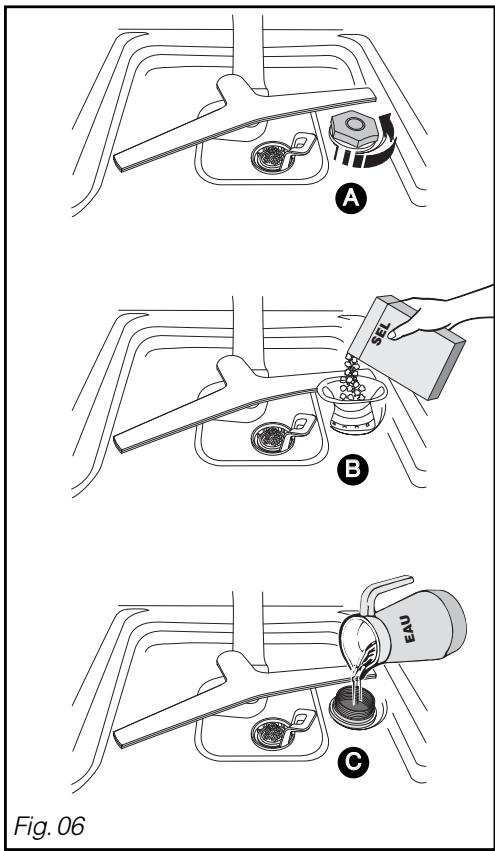 A

SEL

B

EAU

C

Fig. 06