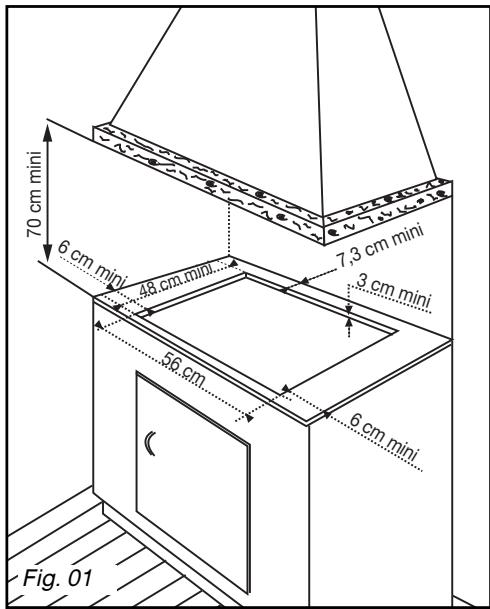 70 cm mini
6 cm mini
48 cm mini
7,3 cm mini
3 cm mini
56 cm
6 cm mini
Fig. 01