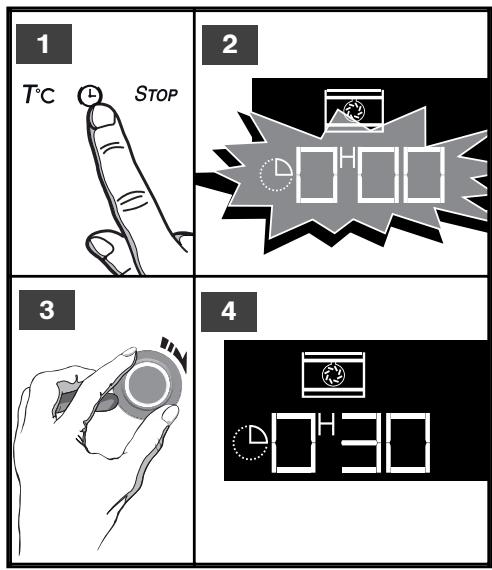 1

T°C

STOP

2

0H00

3

4

0H30