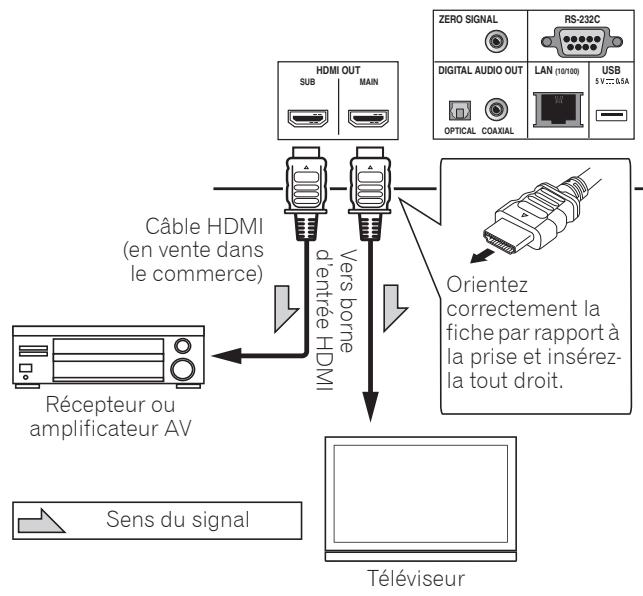 ZERO SIGNAL
RS-232C
HDMI OUT
SUB
MAIN
DIGITAL AUDIO OUT
OPTICAL
COAXIAL
LAN (10/100)
USB
5 V ⎓ 0.5A

Câble HDMI (en vente dans le commerce)

Vers borne d'entrée HDMI

Orientez correctement la fiche par rapport à la prise et insérez-la tout droit.

Récepteur ou amplificateur AV

Sens du signal

Téléviseur