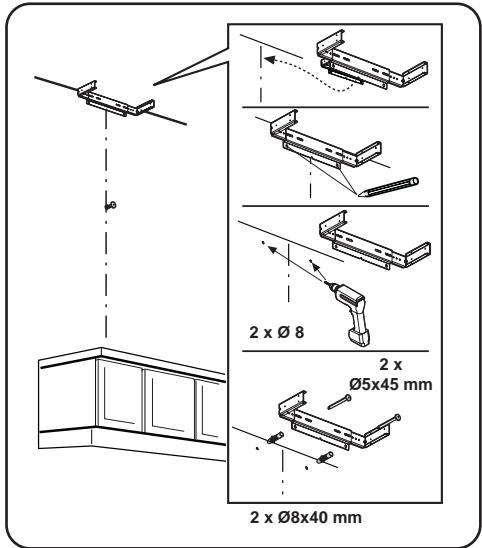 2 x Ø 8

2 x
Ø5x45 mm

2 x Ø8x40 mm