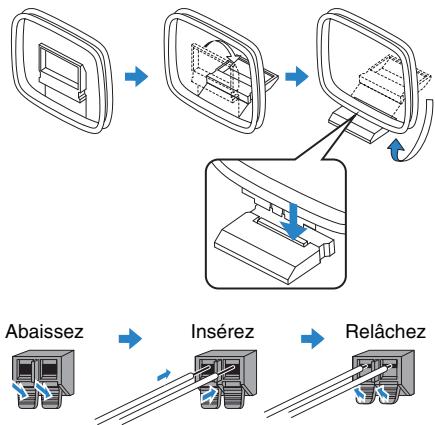 Abaissez
Insérez
Relâchez