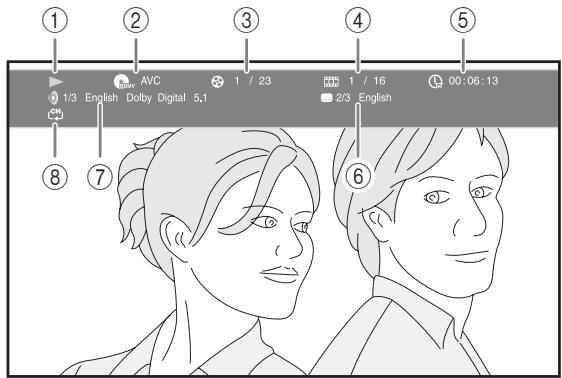 ① ② ③ ④ ⑤

BDMV AVC 1 / 23 1 / 16 00:06:13

1/3 English Dolby Digital 5.1 2/3 English

CH

⑧ ⑦ ⑥