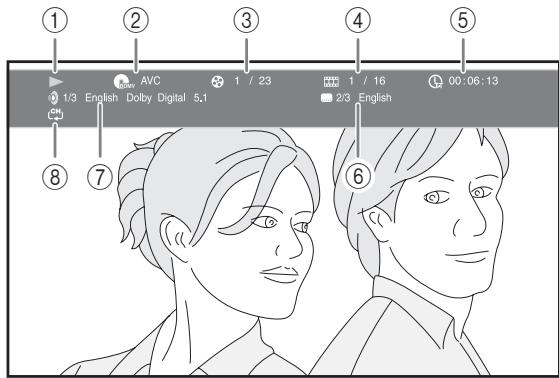 ①
②
③
④
⑤

BDMV AVC
1 / 23
1 / 16
00:06:13
1/3 English Dolby Digital 5.1
2/3 English
CH

⑧
⑦
⑥