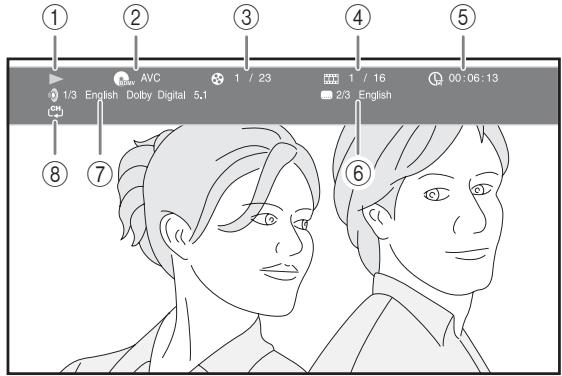 ① ② ③ ④ ⑤

BDMV AVC 1 / 23 1 / 16 00:06:13

1/3 English Dolby Digital 5.1 2/3 English

CH

⑧ ⑦ ⑥