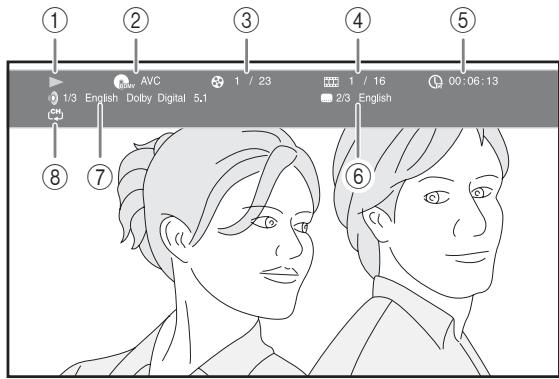 ① ② ③ ④ ⑤

BDMV AVC 1 / 23 1 / 16 00:06:13

1/3 English Dolby Digital 5.1 2/3 English

CH

⑧ ⑦ ⑥