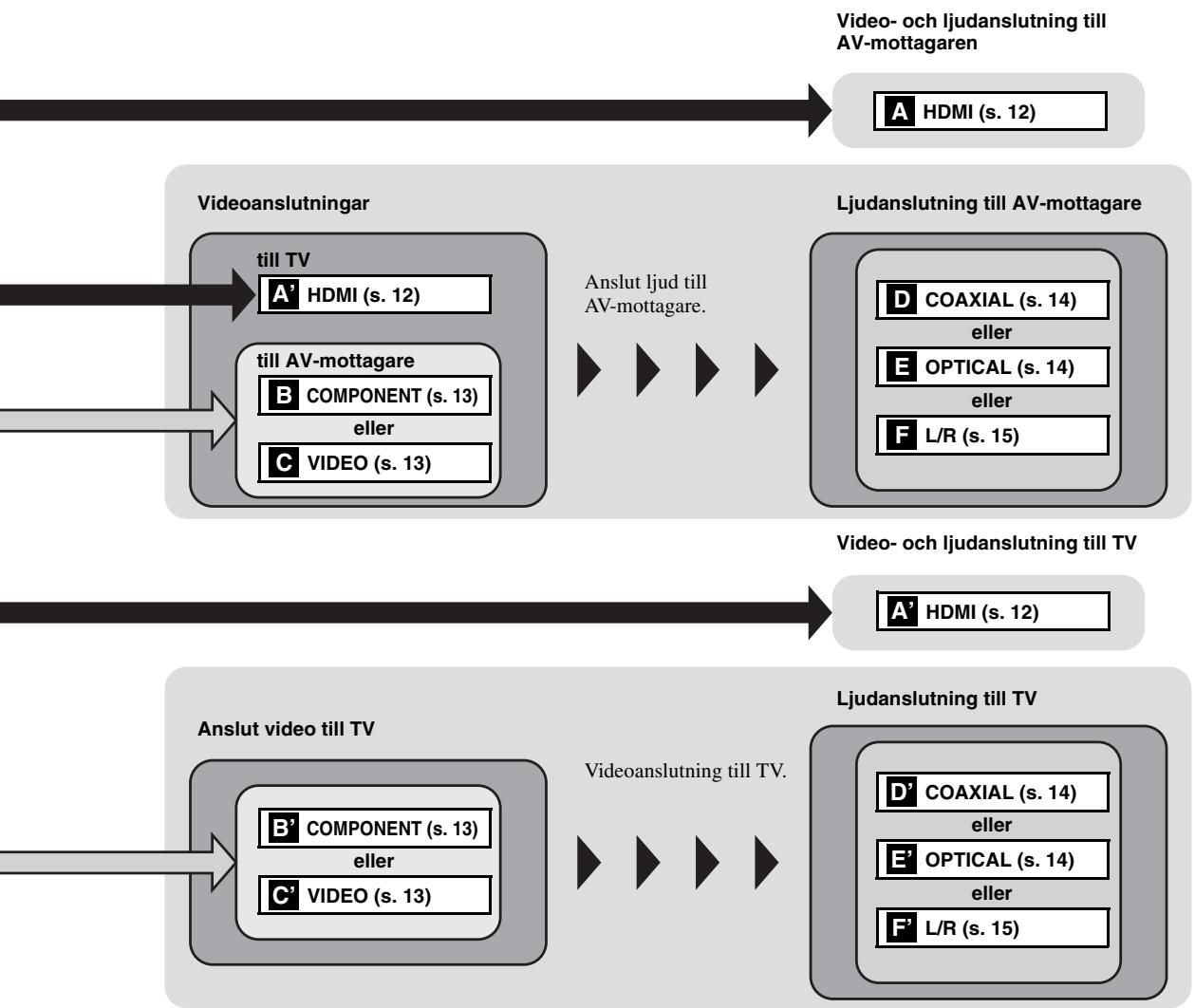 Video- och ljudanslutning till AV-mottagaren

A HDMI (s. 12)

Videoanslutningar

till TV

A' HDMI (s. 12)

till AV-mottagare

B COMPONENT (s. 13)

eller

C VIDEO (s. 13)

Anslut ljud till AV-mottagare.

Ljudanslutning till AV-mottagare

D COAXIAL (s. 14)

eller

E OPTICAL (s. 14)

eller

F L/R (s. 15)

Video- och ljudanslutning till TV

A' HDMI (s. 12)

Anslut video till TV

B' COMPONENT (s. 13)

eller

C' VIDEO (s. 13)

Videoanslutning till TV.

Ljudanslutning till TV

D' COAXIAL (s. 14)

eller

E' OPTICAL (s. 14)

eller

F' L/R (s. 15)