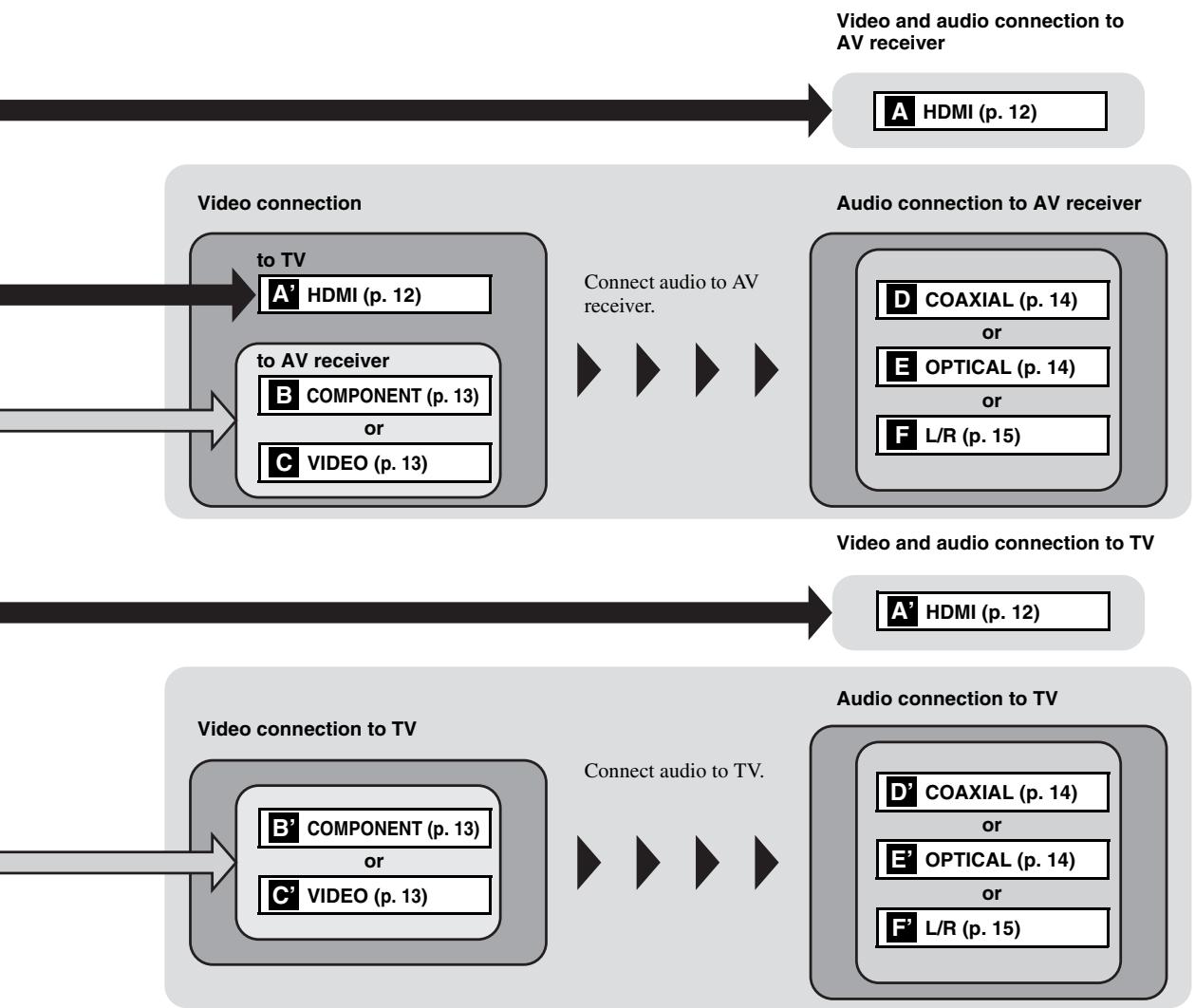 Video and audio connection to AV receiver

A HDMI (p. 12)

Video connection

to TV

A' HDMI (p. 12)

to AV receiver

B COMPONENT (p. 13)

or

C VIDEO (p. 13)

Connect audio to AV receiver.

Audio connection to AV receiver

D COAXIAL (p. 14)

or

E OPTICAL (p. 14)

or

F L/R (p. 15)

Video and audio connection to TV

A' HDMI (p. 12)

Video connection to TV

B' COMPONENT (p. 13)

or

C' VIDEO (p. 13)

Connect audio to TV.

Audio connection to TV

D' COAXIAL (p. 14)

or

E' OPTICAL (p. 14)

or

F' L/R (p. 15)