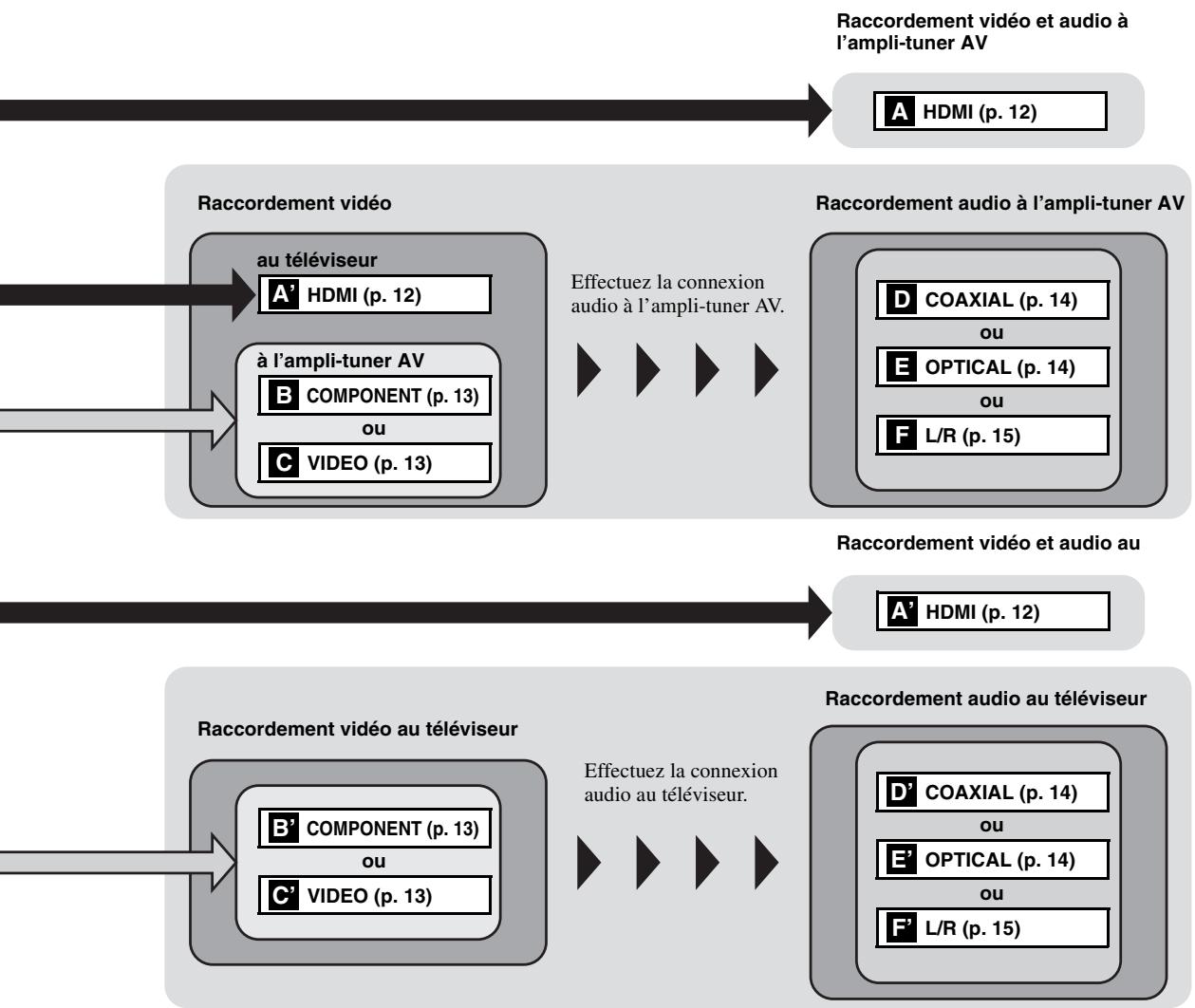 Raccordement vidéo et audio à l'ampli-tuner AV

A HDMI (p. 12)

Raccordement vidéo

au téléviseur

A' HDMI (p. 12)

à l'ampli-tuner AV

B COMPONENT (p. 13)

ou

C VIDEO (p. 13)

Effectuez la connexion audio à l'ampli-tuner AV.

Raccordement audio à l'ampli-tuner AV

D COAXIAL (p. 14)

ou

E OPTICAL (p. 14)

ou

F L/R (p. 15)

Raccordement vidéo et audio au

A' HDMI (p. 12)

Raccordement vidéo au téléviseur

B' COMPONENT (p. 13)

ou

C' VIDEO (p. 13)

Effectuez la connexion audio au téléviseur.

Raccordement audio au téléviseur

D' COAXIAL (p. 14)

ou

E' OPTICAL (p. 14)

ou

F' L/R (p. 15)