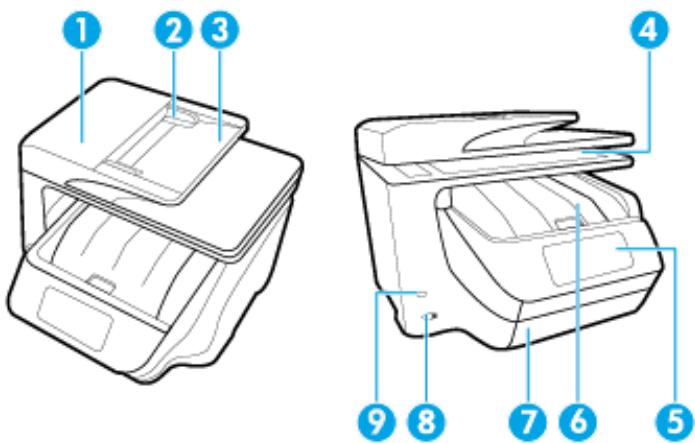 1
2
3
4
9
8
7
6
5