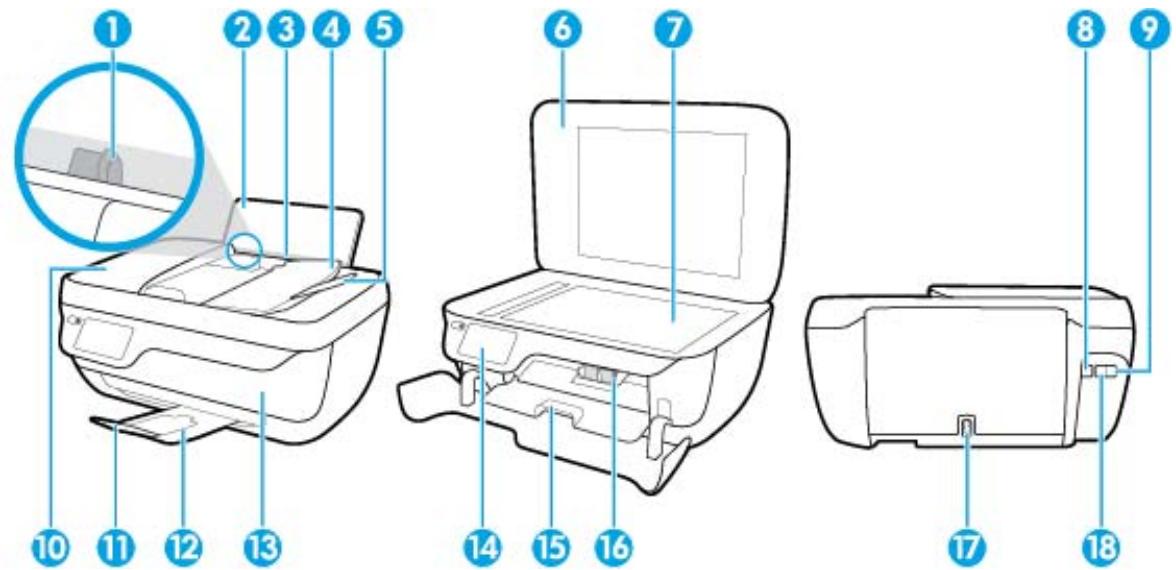 1
2 3 4 5
6 7
8 9
10 11 12 13
14 15 16
17 18